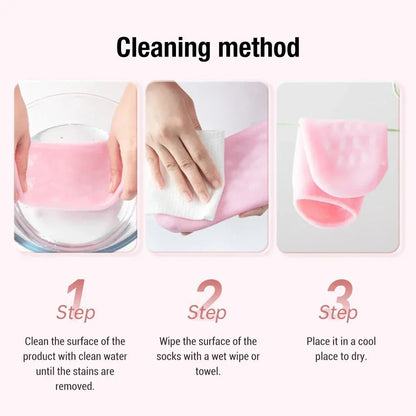 Cleaning method

1
Step

Clean the surface of the product with clean water until the stains are removed.

2
Step

Wipe the surface of the socks with a wet wipe or towel.

3
Step

Place it in a cool place to dry.