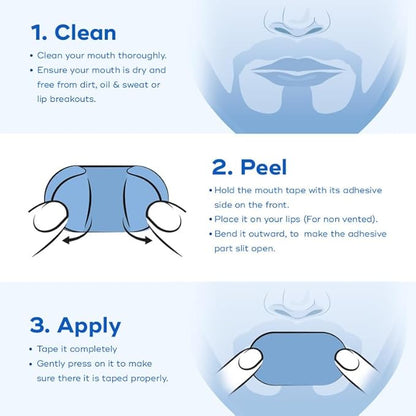 1. Clean

• Clean your mouth thoroughly.
• Ensure your mouth is dry and free from dirt, oil & sweat or lip breakouts.

2. Peel

• Hold the mouth tape with its adhesive side on the front.
• Place it on your lips (For non vented).
• Bend it outward, to make the adhesive part slit open.

3. Apply

• Tape it completely
• Gently press on it to make sure there it is taped properly.